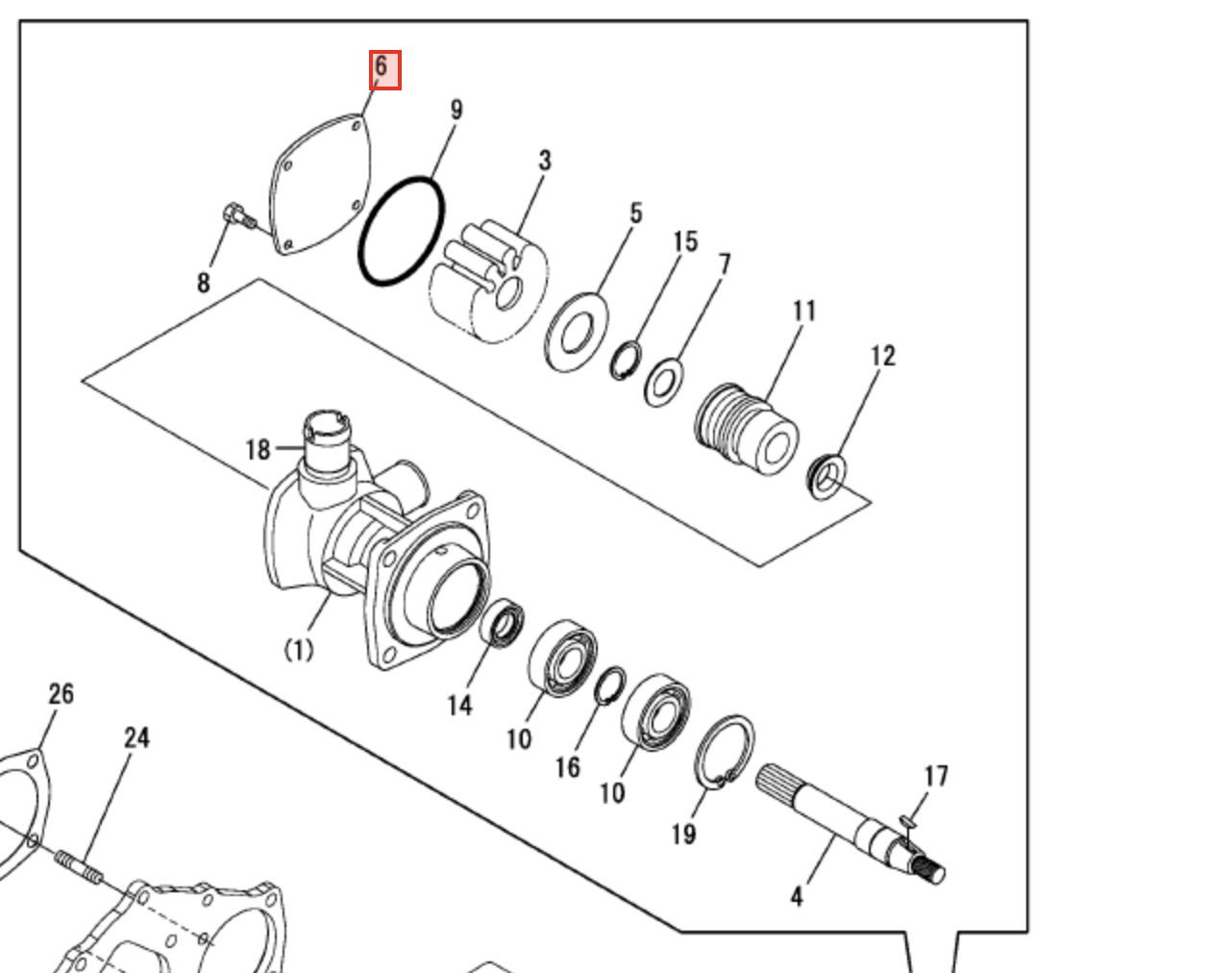 6
9
3
5
15
7
11
12
8
18
(1)
14
10
16
10
19
17
4
26
24