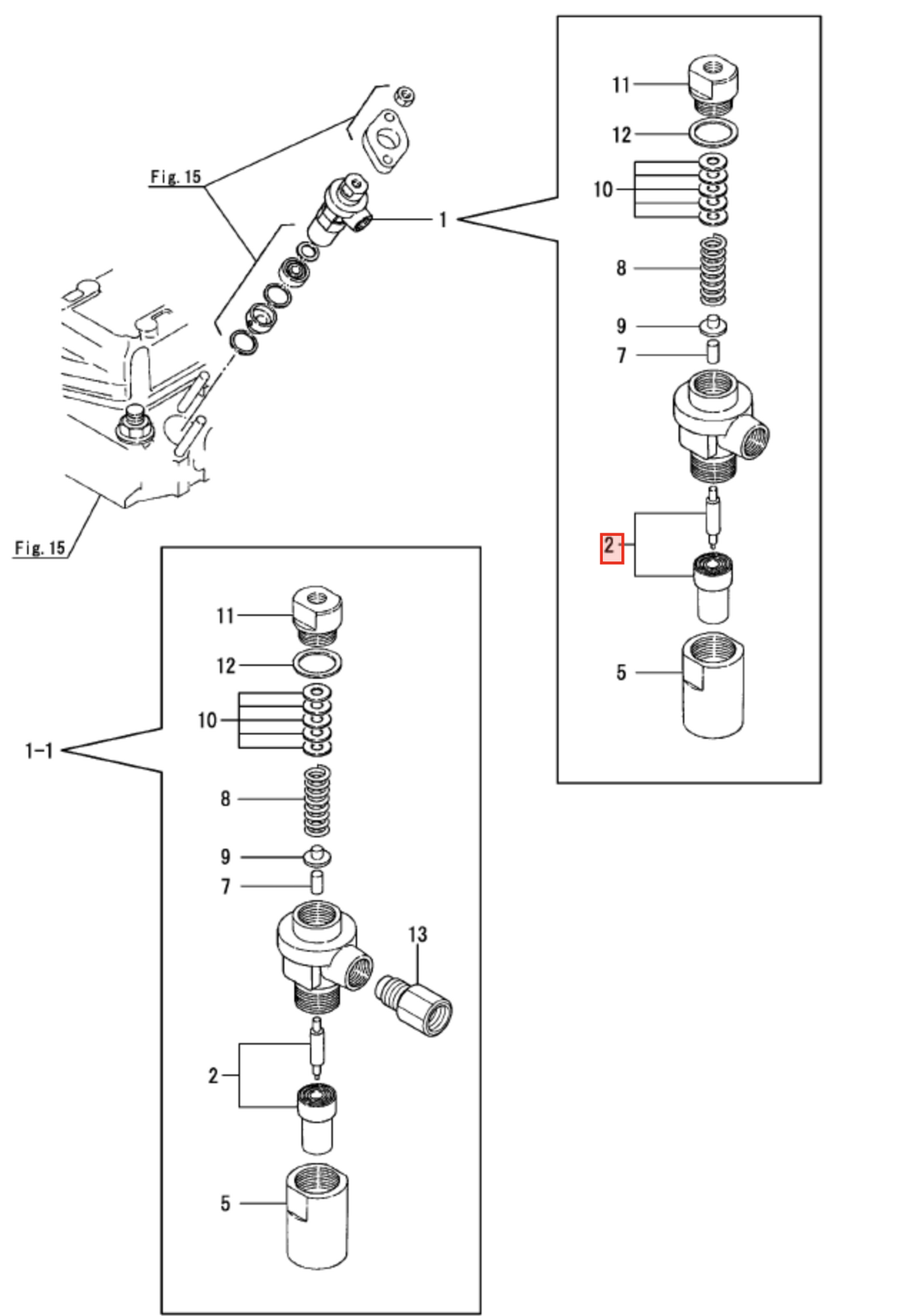 Fig. 15
1
Fig. 15
11
12
10
8
9
7
2
5
1-1
11
12
10
8
9
7
13
2
5